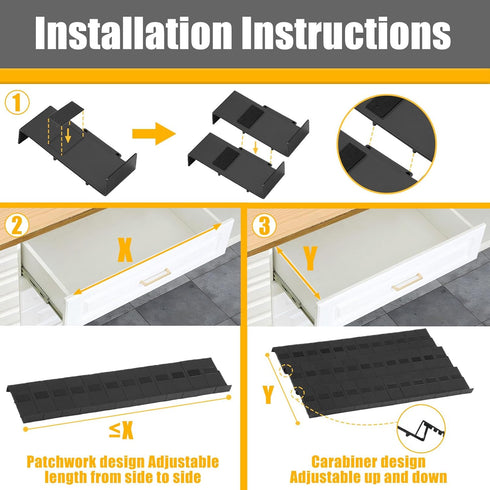 Installation Instructions

1

2

X

≤X

Patchwork design Adjustable length from side to side

3

Y

Y

Carabiner design Adjustable up and down