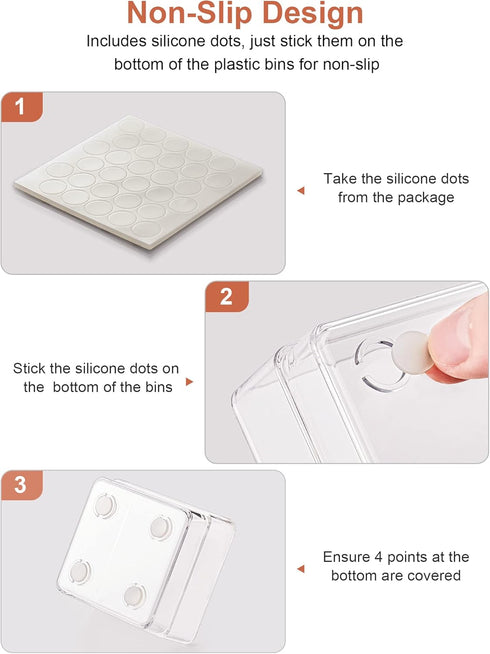 Non-Slip Design

Includes silicone dots, just stick them on the bottom of the plastic bins for non-slip

1

Take the silicone dots from the package

2

Stick the silicone dots on the bottom of the bins

3

Ensure 4 points at the bottom are covered