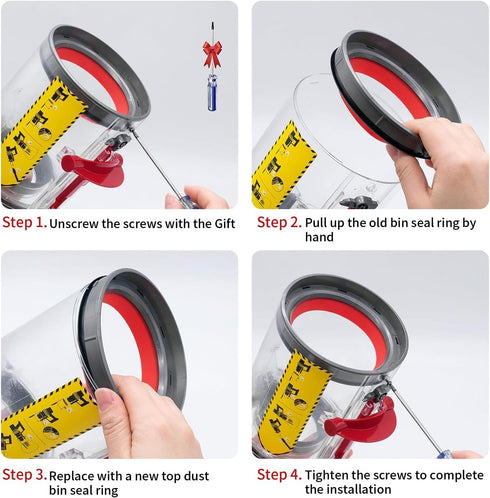 Step 1. Unscrew the screws with the Gift

Step 2. Pull up the old bin seal ring by hand

Step 3. Replace with a new top dust bin seal ring

Step 4. Tighten the screws to complete the installation