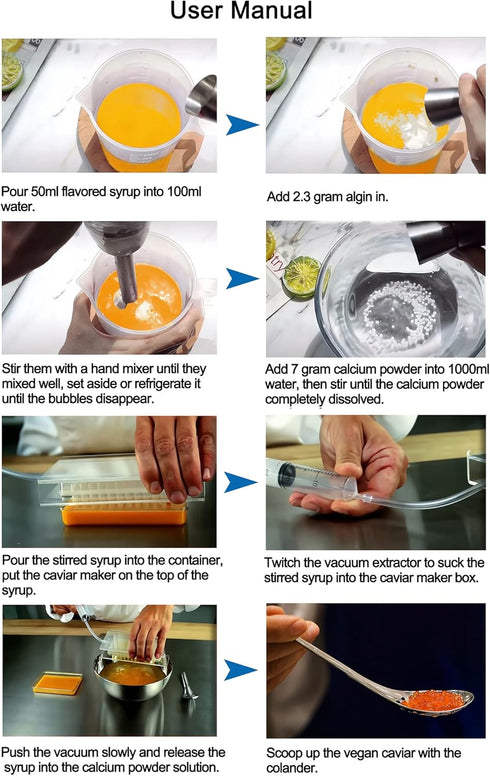 User Manual

Pour 50ml flavored syrup into 100ml water.

Add 2.3 gram algin in.

Stir them with a hand mixer until they mixed well, set aside or refrigerate it until the bubbles disappear.

Add 7 gram calcium powder into 1000ml water, then stir until the calcium powder completely dissolved.

Pour the stirred syrup into the container, put the caviar maker on the top of the syrup.

Twitch the vacuum extractor to suck the stirred syrup into the caviar maker box.

Push the vacuum slowly and release the syrup into the calcium powder solution.

Scoop up the vegan caviar with the colander.