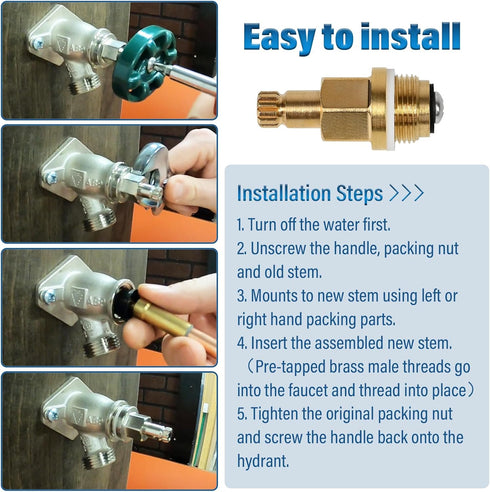 Easy to install

Installation Steps >>>

1. Turn off the water first.
2. Unscrew the handle, packing nut and old stem.
3. Mounts to new stem using left or right hand packing parts.
4. Insert the assembled new stem. （Pre-tapped brass male threads go into the faucet and thread into place）
5. Tighten the original packing nut and screw the handle back onto the hydrant.