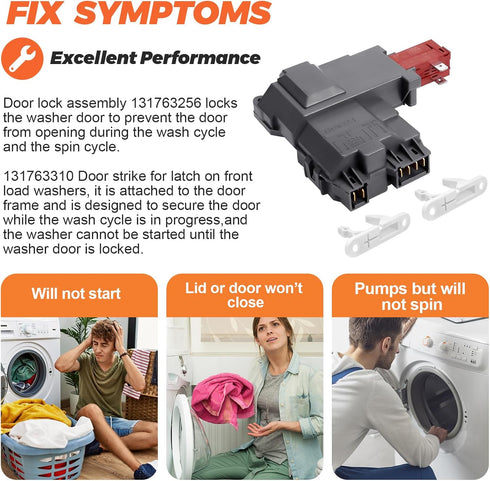 FIX SYMPTOMS

Excellent Performance

Door lock assembly 131763256 locks the washer door to prevent the door from opening during the wash cycle and the spin cycle.

131763310 Door strike for latch on front load washers, it is attached to the door frame and is designed to secure the door while the wash cycle is in progress,and the washer cannot be started until the washer door is locked.

Will not start

Lid or door won't close

Pumps but will not spin