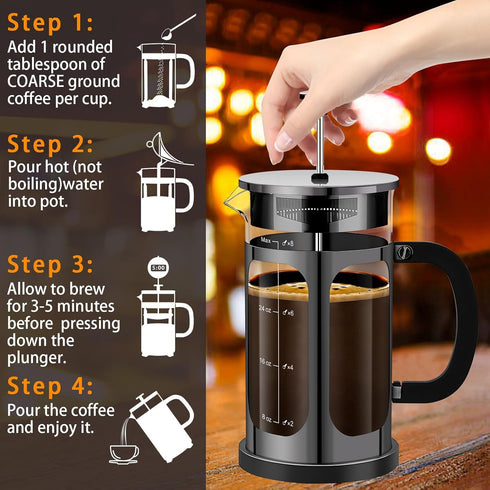 Step 1:
Add 1 rounded tablespoon of COARSE ground coffee per cup.

Step 2:
Pour hot (not boiling)water into pot.

Step 3:
5:00
Allow to brew for 3-5 minutes before pressing down the plunger.

Step 4:
Pour the coffee and enjoy it.

Max ×8
24 oz ×6
16 oz ×4
8 oz ×2