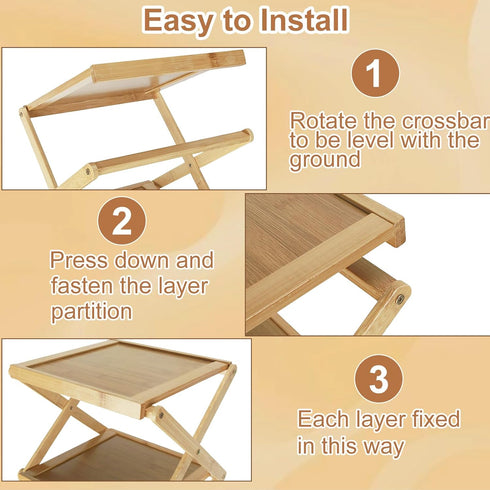 Easy to Install

1

Rotate the crossbar to be level with the ground

2

Press down and fasten the layer partition

3

Each layer fixed in this way