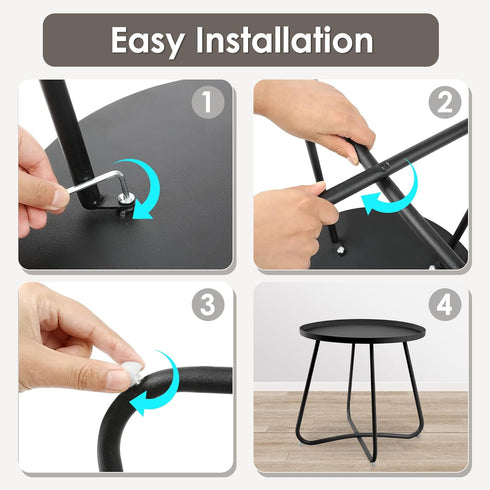 Easy Installation

1

2

3

4