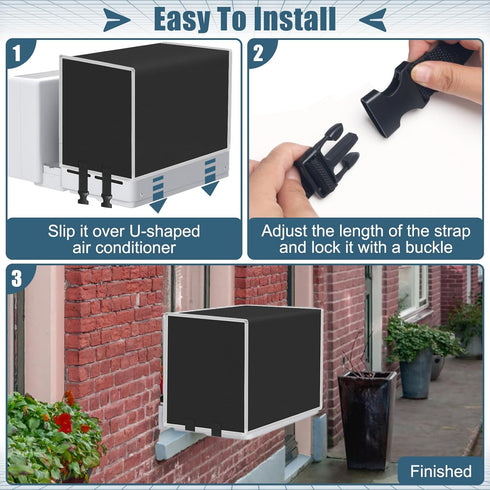 Easy To Install

1

Slip it over U-shaped air conditioner

2

Adjust the length of the strap and lock it with a buckle

3

Finished