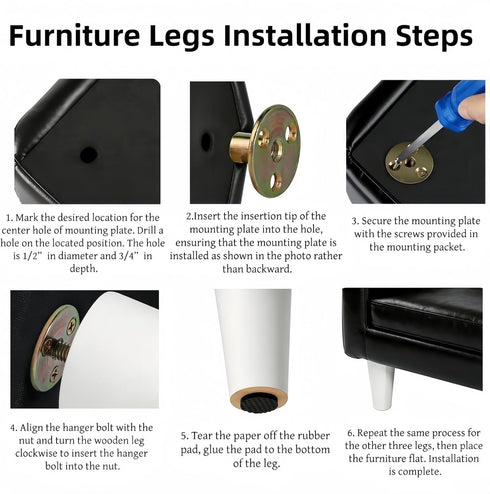 Furniture Legs Installation Steps

1. Mark the desired location for the center hole of mounting plate. Drill a hole on the located position. The hole is 1/2" in diameter and 3/4" in depth.

2.Insert the insertion tip of the mounting plate into the hole, ensuring that the mounting plate is installed as shown in the photo rather than backward.

3. Secure the mounting plate with the screws provided in the mounting packet.

4. Align the hanger bolt with the nut and turn the wooden leg clockwise to insert the hanger bolt into the nut.

5. Tear the paper off the rubber pad, glue the pad to the bottom of the leg.

6. Repeat the same process for the other three legs, then place the furniture flat. Installation is complete.