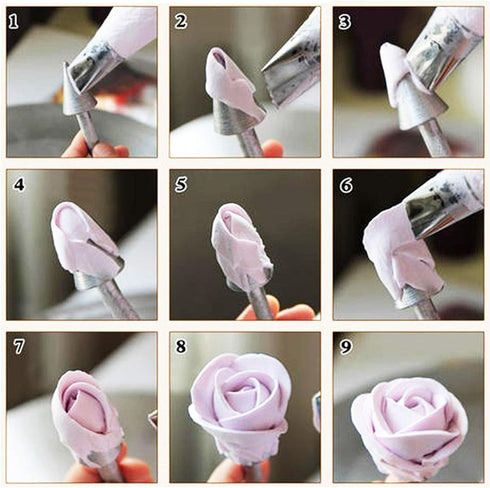 1
2
3
4
5
6
7
8
9