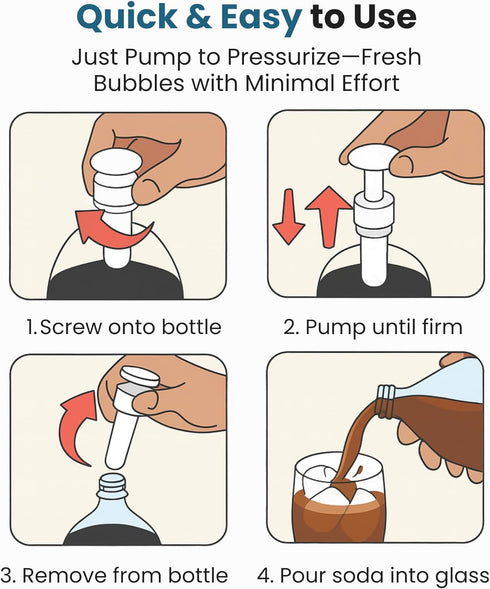 Quick & Easy to Use

Just Pump to Pressurize—Fresh Bubbles with Minimal Effort

1.Screw onto bottle

2. Pump until firm

3. Remove from bottle

4. Pour soda into glass