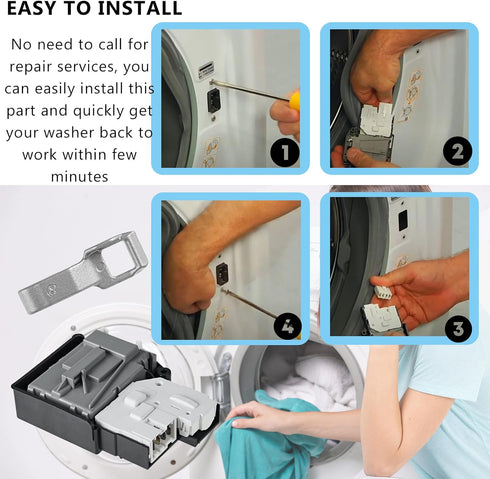 EASY TO INSTALL

No need to call for repair services, you can easily install this part and quickly get your washer back to work within few minutes

1

2

4

3