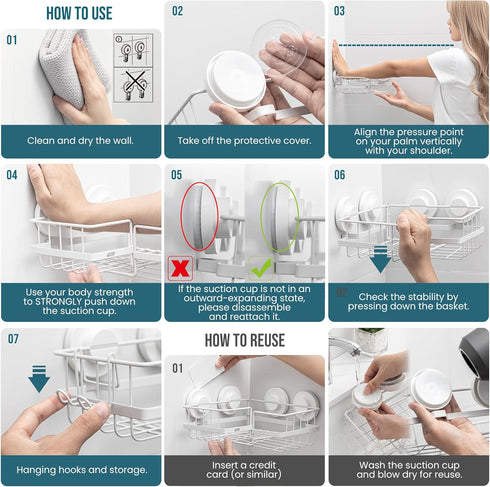 HOW TO USE

01

Clean and dry the wall.

02

Take off the protective cover.

03

Align the pressure point on your palm vertically with your shoulder.

04

Use your body strength to STRONGLY push down the suction cup.

05

If the suction cup is not in an outward-expanding state, please disassemble and reattach it.

06

02

Check the stability by pressing down the basket.

07

Hanging hooks and storage.

HOW TO REUSE

01

Insert a credit card (or similar)

Wash the suction cup and blow dry for reuse.