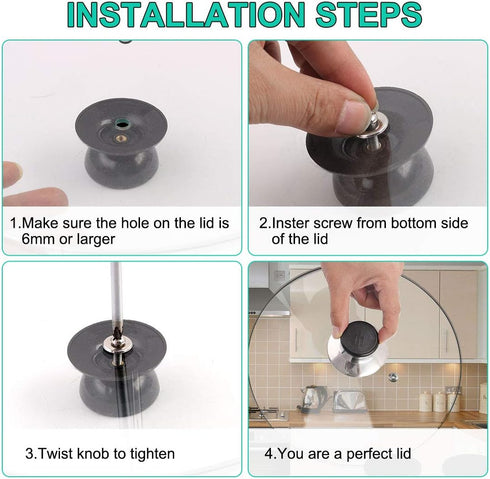 INSTALLATION STEPS

1.Make sure the hole on the lid is 6mm or larger

2.Inster screw from bottom side of the lid

3.Twist knob to tighten

4.You are a perfect lid