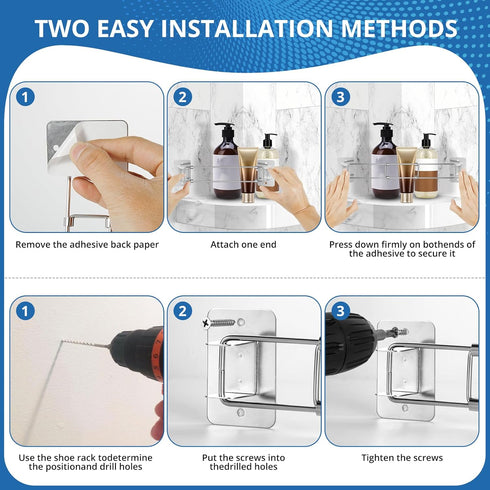 TWO EASY INSTALLATION METHODS

1

Remove the adhesive back paper

2

Attach one end

3

Press down firmly on bothends of the adhesive to secure it

1

Use the shoe rack todetermine the positionand drill holes

2

Put the screws into thedrilled holes

3

Tighten the screws