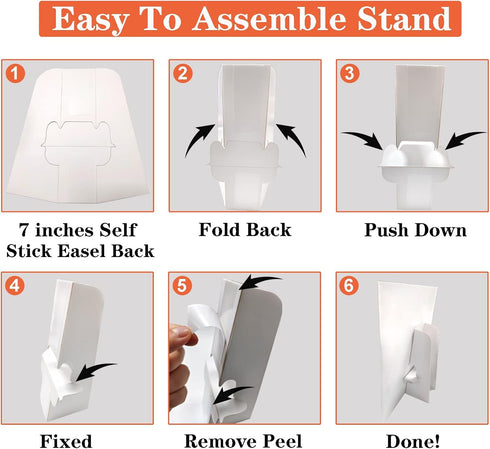 Easy To Assemble Stand

1

7 inches Self Stick Easel Back

2

Fold Back

3

Push Down

4

Fixed

5

Remove Peel

6

Done!