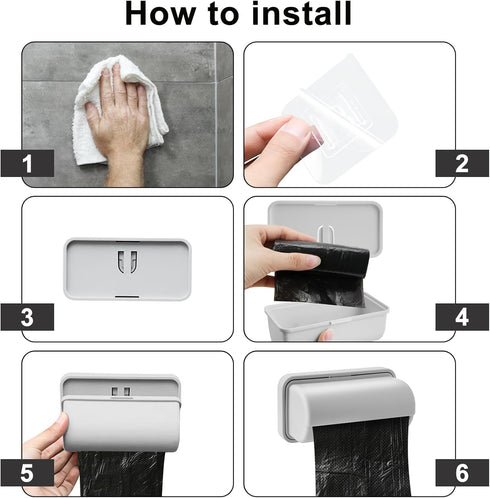 How to install

1

2

3

4

5

6