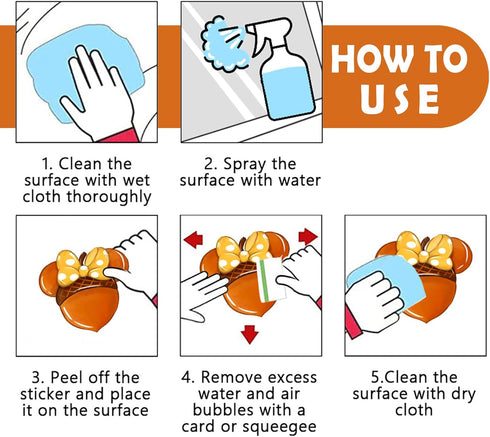 HOW TO USE

1. Clean the surface with wet cloth thoroughly

2. Spray the surface with water

3. Peel off the sticker and place it on the surface

4. Remove excess water and air bubbles with a card or squeegee

5.Clean the surface with dry cloth