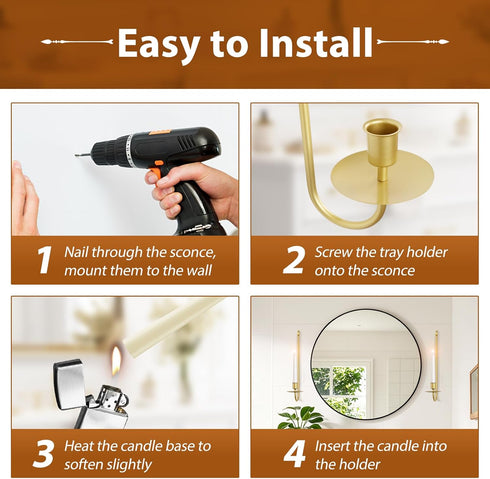 Easy to Install

1 Nail through the sconce, mount them to the wall

2 Screw the tray holder onto the sconce

3 Heat the candle base to soften slightly

4 Insert the candle into the holder