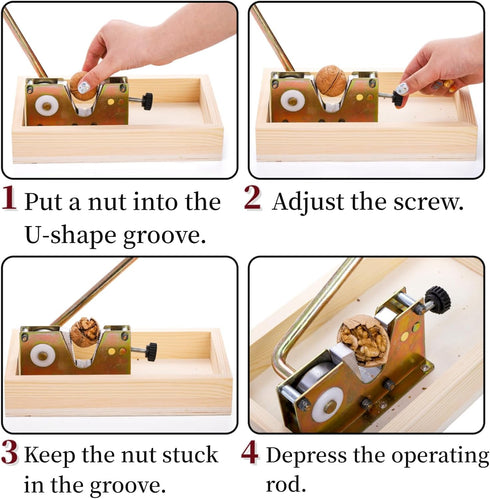 1 Put a nut into the U-shape groove.

2 Adjust the screw.

3 Keep the nut stuck in the groove.

4 Depress the operating rod.