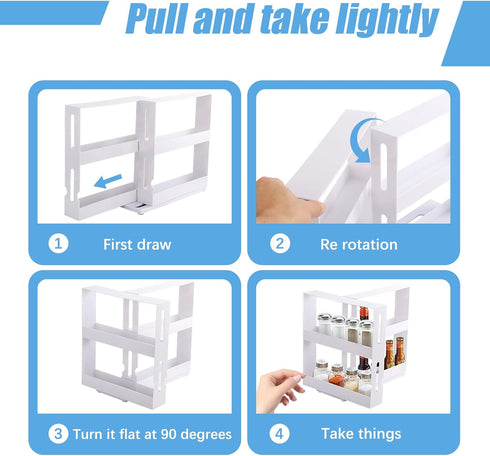 Pull and take lightly

1 First draw

2 Re rotation

3 Turn it flat at 90 degrees

4 Take things