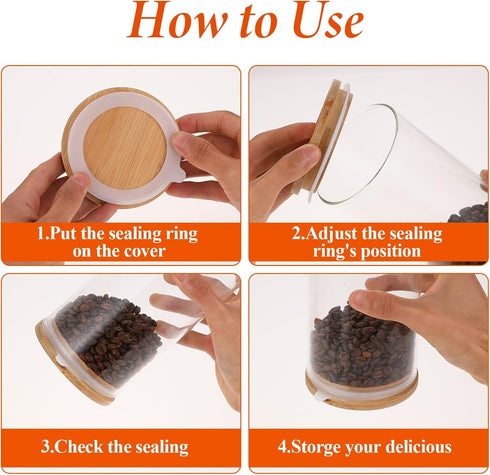 How to Use

1.Put the sealing ring on the cover

2.Adjust the sealing ring's position

3.Check the sealing

4.Storge your delicious