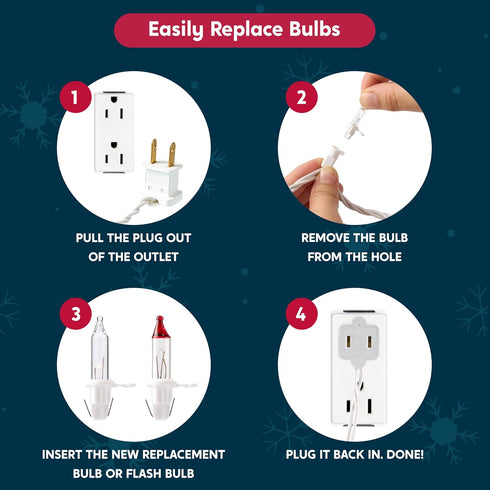 Easily Replace Bulbs

1

PULL THE PLUG OUT OF THE OUTLET

2

REMOVE THE BULB FROM THE HOLE

3

INSERT THE NEW REPLACEMENT BULB OR FLASH BULB

4

PLUG IT BACK IN. DONE!