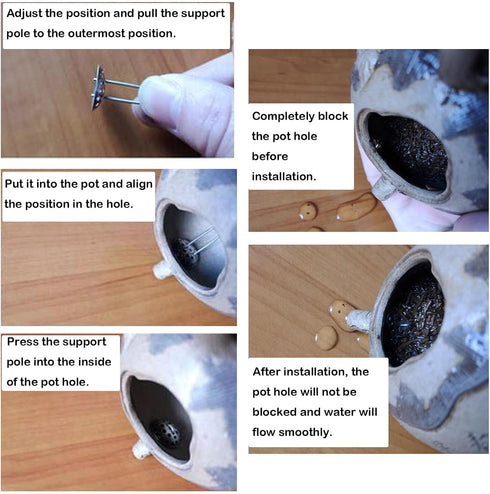 Adjust the position and pull the support pole to the outermost position.

Put it into the pot and align the position in the hole.

Press the support pole into the inside of the pot hole.

Completely block the pot hole before installation.

After installation, the pot hole will not be blocked and water will flow smoothly.