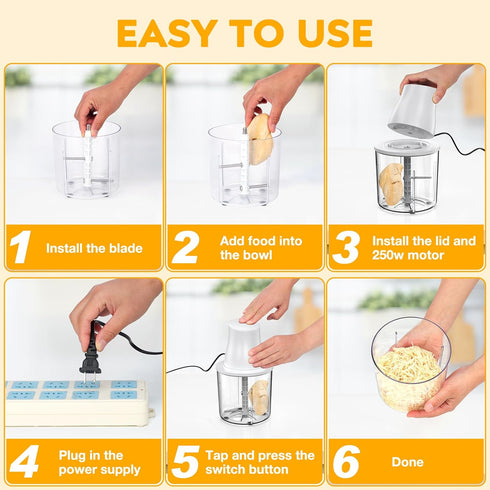 EASY TO USE

1 Install the blade

2 Add food into the bowl

3 Install the lid and 250w motor

4 Plug in the power supply

5 Tap and press the switch button

6 Done