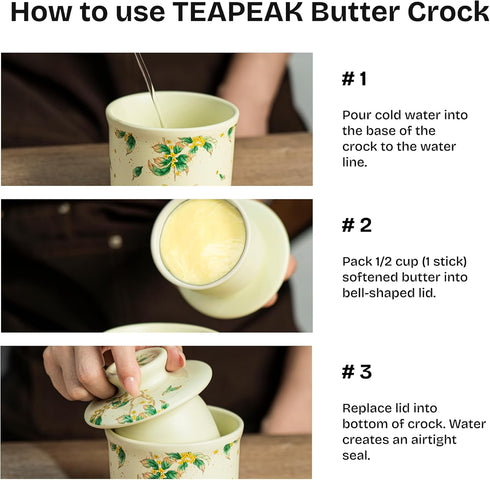 How to use TEAPEAK Butter Crock

# 1

Pour cold water into the base of the crock to the water line.

# 2

Pack 1/2 cup (1 stick) softened butter into bell-shaped lid.

# 3

Replace lid into bottom of crock. Water creates an airtight seal.