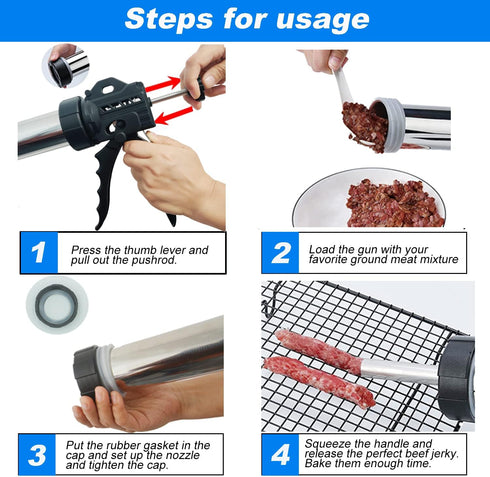 Steps for usage

1
Press the thumb lever and pull out the pushrod.

2
Load the gun with your favorite ground meat mixture

3
Put the rubber gasket in the cap and set up the nozzle and tighten the cap.

4
Squeeze the handle and release the perfect beef jerky. Bake them enough time.