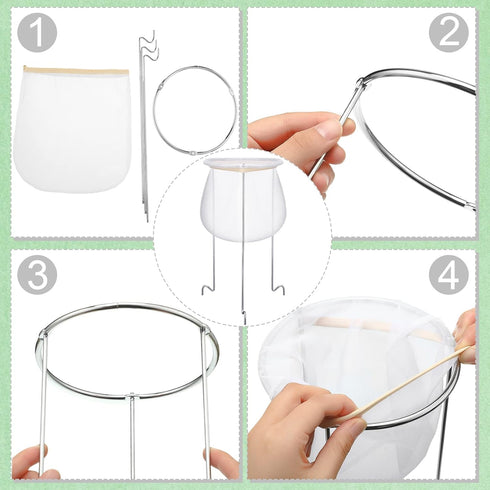 1
2
3
4