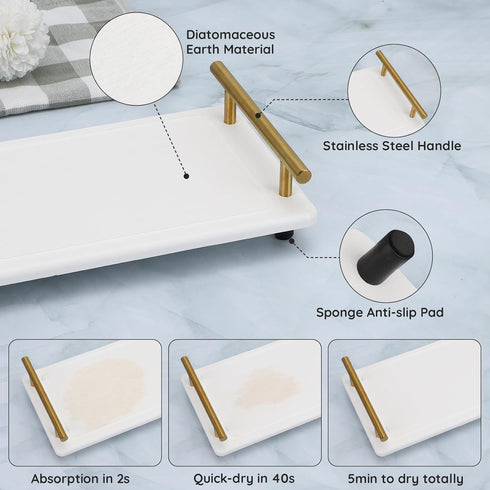 Diatomaceous Earth Material

Stainless Steel Handle

Sponge Anti-slip Pad

Absorption in 2s

Quick-dry in 40s

5min to dry totally