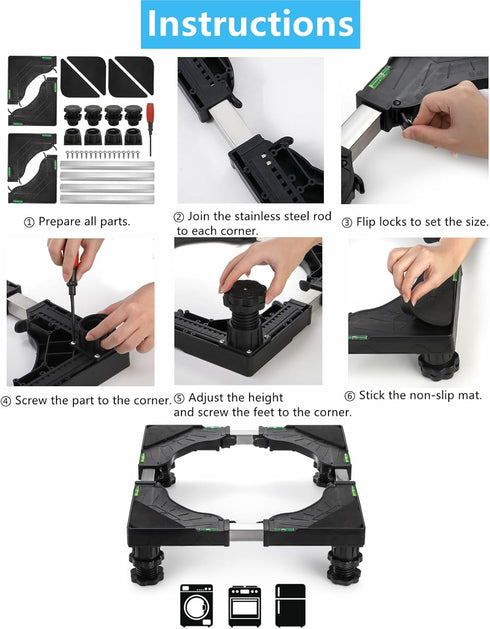 Instructions

① Prepare all parts.

② Join the stainless steel rod to each corner.

③ Flip locks to set the size.

④ Screw the part to the corner.

⑤ Adjust the height and screw the feet to the corner.

⑥ Stick the non-slip mat.