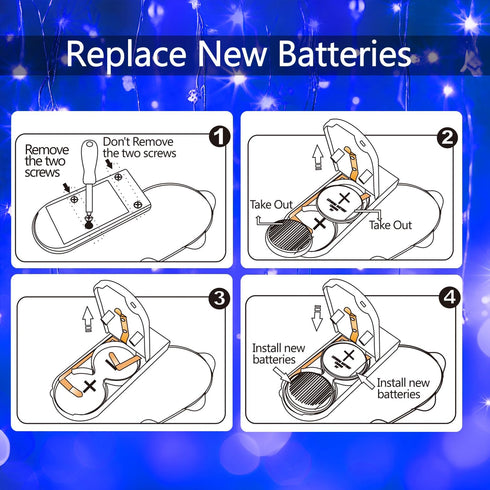 Replace New Batteries

1

Remove the two screws

Don't Remove the two screws

2

Take Out

Take Out

3

4

Install new batteries

Install new batteries