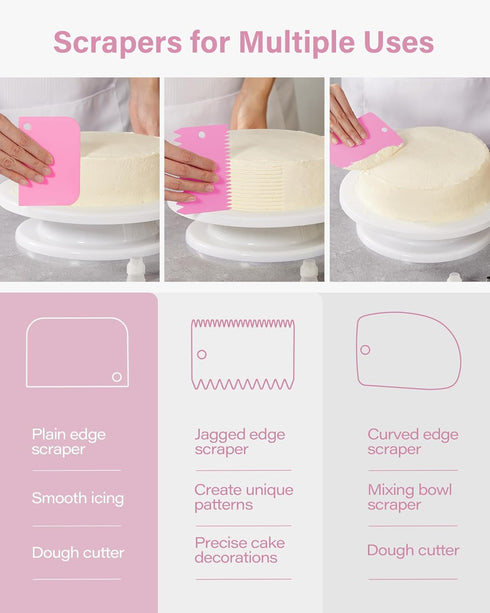 Scrapers for Multiple Uses

Plain edge scraper

Smooth icing

Dough cutter

Jagged edge scraper

Create unique patterns

Precise cake decorations

Curved edge scraper

Mixing bowl scraper

Dough cutter