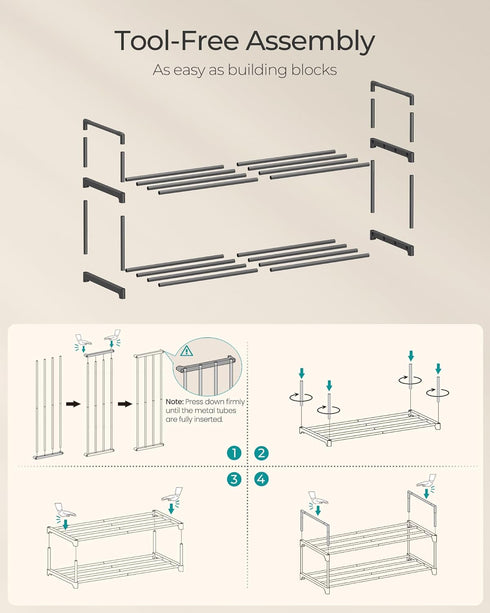 Tool-Free Assembly

As easy as building blocks

Note: Press down firmly until the metal tubes are fully inserted.

1 2

3 4