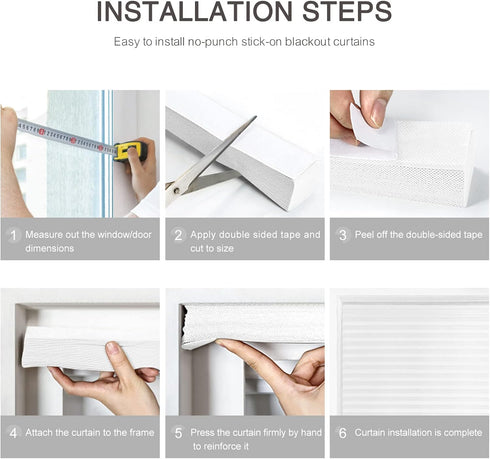 INSTALLATION STEPS

Easy to install no-punch stick-on blackout curtains

1 Measure out the window/door dimensions

2 Apply double sided tape and cut to size

3 Peel off the double-sided tape

4 Attach the curtain to the frame

5 Press the curtain firmly by hand to reinforce it

6 Curtain installation is complete