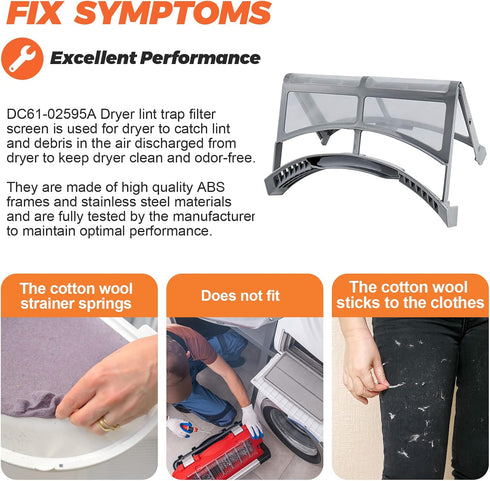 FIX SYMPTOMS

Excellent Performance

DC61-02595A Dryer lint trap filter screen is used for dryer to catch lint and debris in the air discharged from dryer to keep dryer clean and odor-free.

They are made of high quality ABS frames and stainless steel materials and are fully tested by the manufacturer to maintain optimal performance.

The cotton wool strainer springs

Does not fit

The cotton wool sticks to the clothes