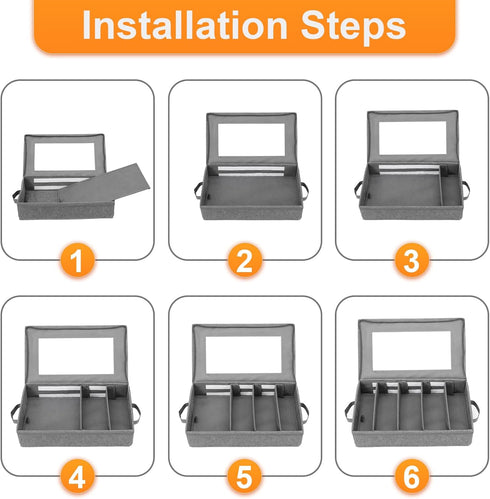 Installation Steps

1

2

3

4

5

6