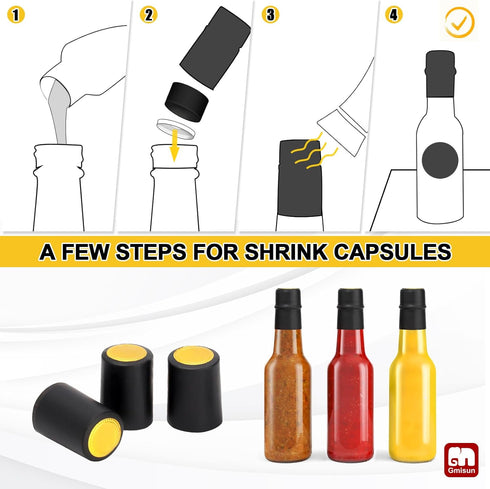 1
2
3
4

A FEW STEPS FOR SHRINK CAPSULES

Gmisun