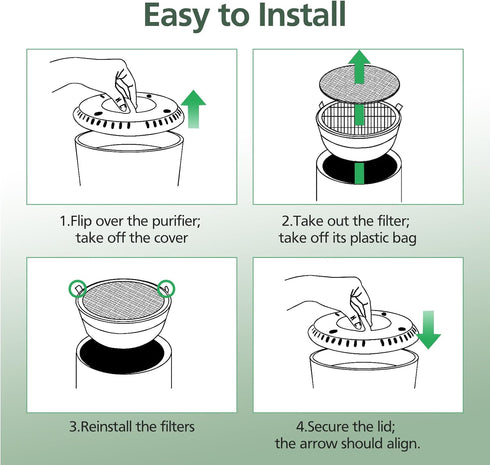 Easy to Install

1.Flip over the purifier; take off the cover

2.Take out the filter; take off its plastic bag

3.Reinstall the filters

4.Secure the lid; the arrow should align.