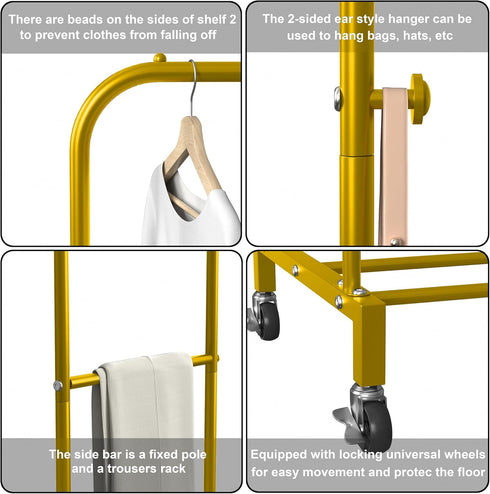 There are beads on the sides of shelf 2 to prevent clothes from falling off

The 2-sided ear style hanger can be used to hang bags, hats, etc

The side bar is a fixed pole and a trousers rack

Equipped with locking universal wheels for easy movement and protec the floor