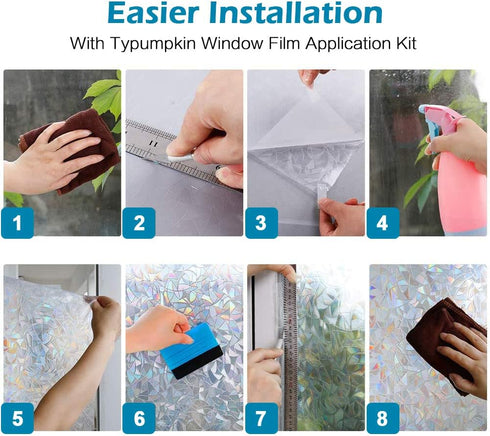 Easier Installation

With Typumpkin Window Film Application Kit

1

2

3

4

5

6

7

8