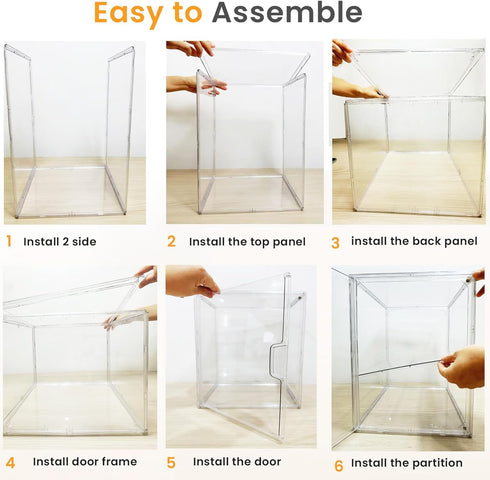 Easy to Assemble

1 Install 2 side

2 Install the top panel

3 install the back panel

4 Install door frame

5 Install the door

6 Install the partition