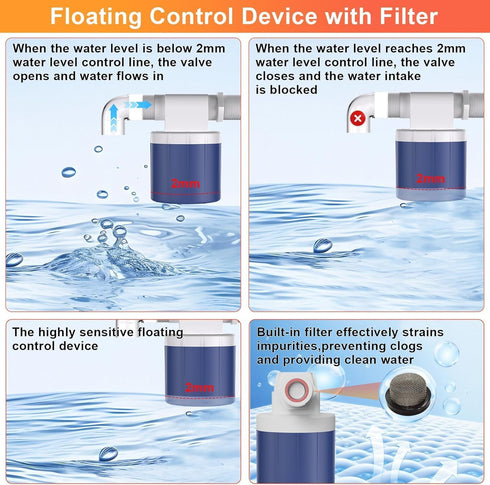 Floating Control Device with Filter

When the water level is below 2mm water level control line, the valve opens and water flows in

2mm

When the water level reaches 2mm water level control line, the valve closes and the water intake is blocked

2mm

The highly sensitive floating control device

2mm

Built-in filter effectively strains impurities,preventing clogs and providing clean water