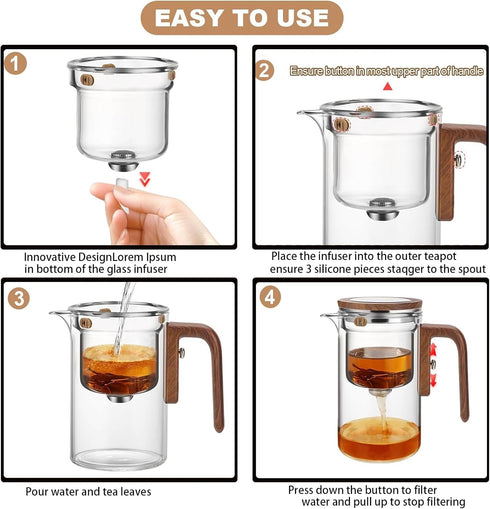 EASY TO USE

1

Innovative DesignLorem Ipsum in bottom of the glass infuser

2

Ensure button in most upper part of handle

Place the infuser into the outer teapot ensure 3 silicone pieces staqger to the spout

3

Pour water and tea leaves

4

Press down the button to filter water and pull up to stop filtering