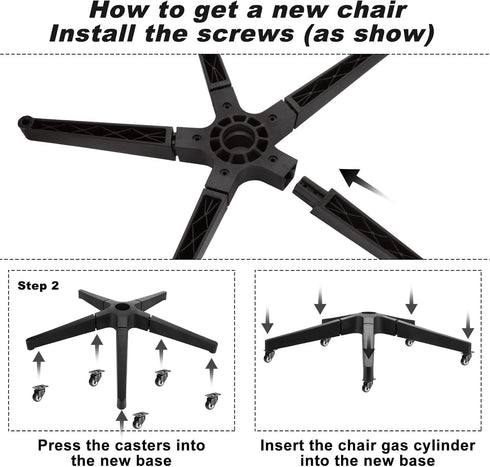 How to get a new chair
Install the screws (as show)

Step 2

Press the casters into the new base

Insert the chair gas cylinder into the new base