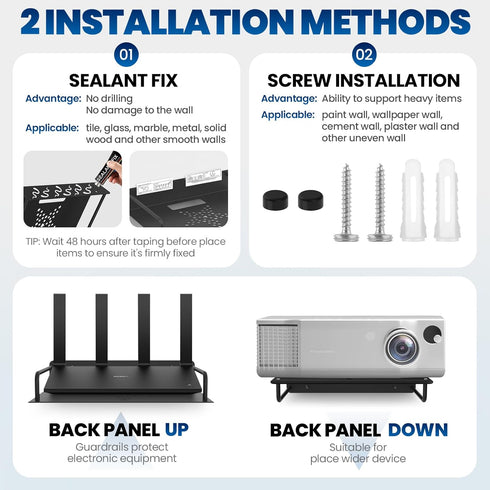 2 INSTALLATION METHODS

01

SEALANT FIX

Advantage: No drilling
No damage to the wall

Applicable: tile, glass, marble, metal, solid wood and other smooth walls

TIP: Wait 48 hours after taping before place items to ensure it's firmly fixed

02

SCREW INSTALLATION

Advantage: Ability to support heavy items

Applicable: paint wall, wallpaper wall, cement wall, plaster wall and other uneven wall

BACK PANEL UP

Guardrails protect electronic equipment

BACK PANEL DOWN

Suitable for place wider device