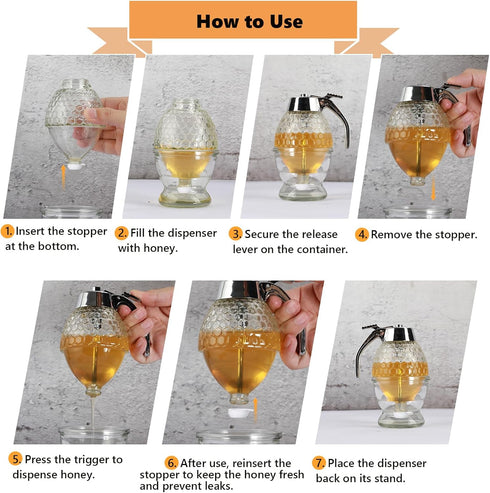 How to Use

1. Insert the stopper at the bottom.

2. Fill the dispenser with honey.

3. Secure the release lever on the container.

4. Remove the stopper.

5. Press the trigger to dispense honey.

6. After use, reinsert the stopper to keep the honey fresh and prevent leaks.

7. Place the dispenser back on its stand.