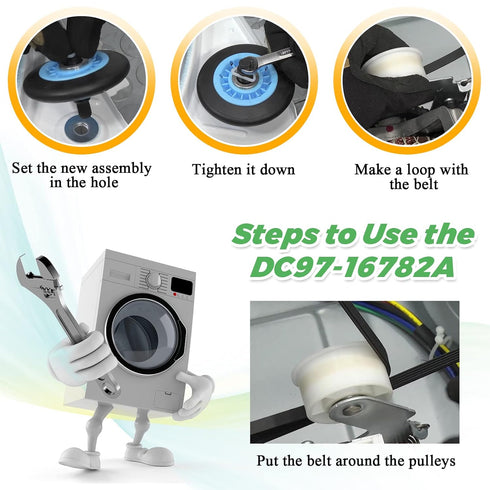 Set the new assembly in the hole

Tighten it down

Make a loop with the belt

Steps to Use the DC97-16782A

Put the belt around the pulleys