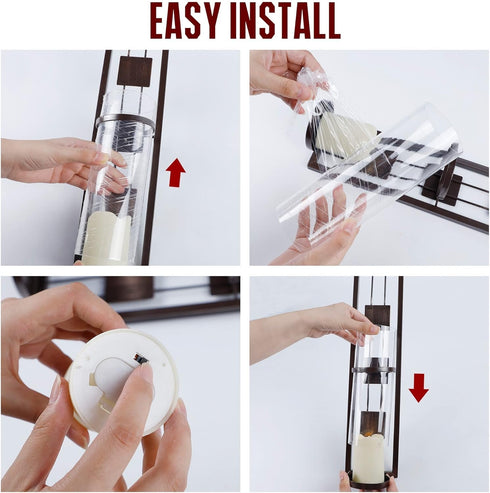 EASY INSTALL